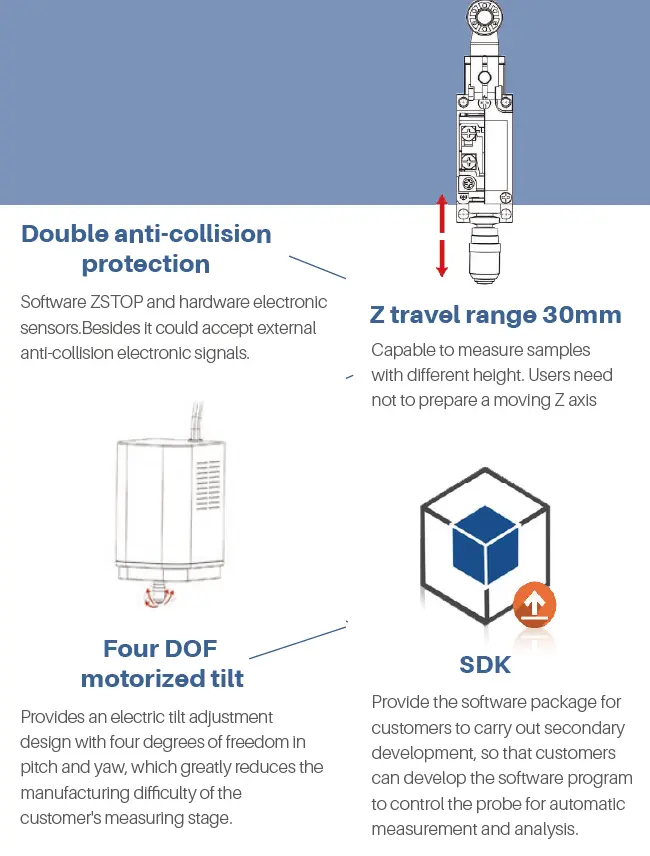 Double anti-collision protection

Software ZSTOP and hardware electronic sensors.Besides it could accept external anti-collision electronic signals.

Z travel range 30mm

Capable to measure samples with different height. Users need not to prepare a moving Z axis

Four DOF motorized tilt

Provides an electric tilt adjustment design with four degrees of freedom in pitch and yaw, which greatly reduces the manufacturing difficulty of the customer's measuring stage.

SDK

Provide the software package for customers to carry out secondary development, so that customers can develop the software program to control the probe for automatic measurement and analysis.