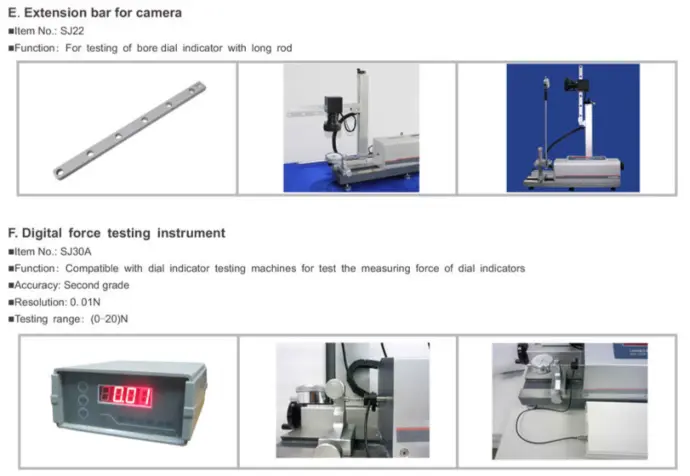 E. Extension bar for camera

■Item No.: SJ22

■Function: For testing of bore dial indicator with long rod

F. Digital force testing instrument

■Item No.: SJ30A

■Function: Compatible with dial indicator testing machines for test the measuring force of dial indicators

■Accuracy: Second grade

■Resolution: 0. 01N

■Testing range: (0-20)N

0.01