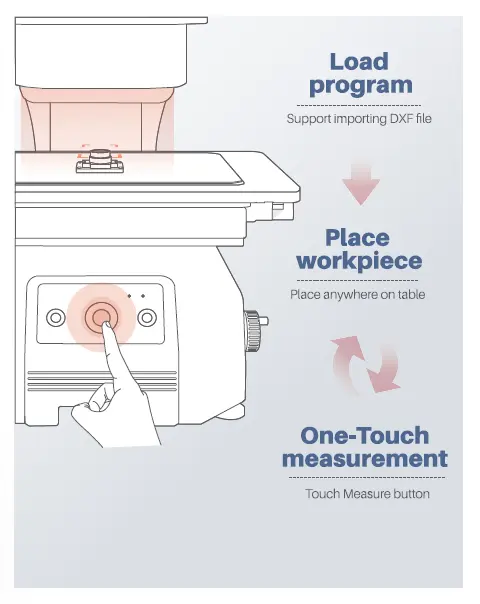 Load program

Support importing DXF file

Place workpiece

Place anywhere on table

One-Touch measurement

Touch Measure button